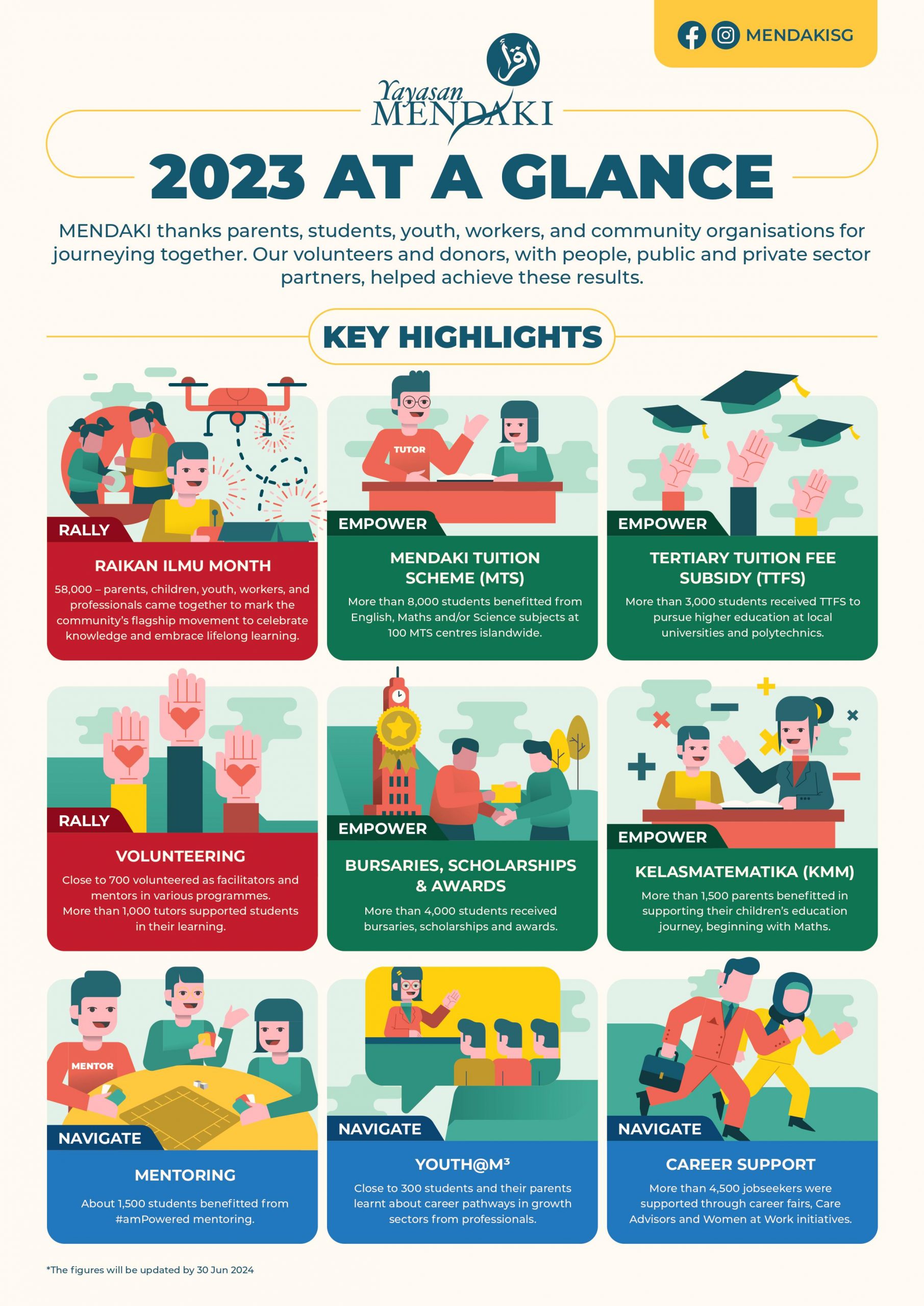 MENDAKISG

اقرأ

Yayasan MENDAKI

2023 AT A GLANCE

MENDAKI thanks parents, students, youth, workers, and community organisations for journeying together. Our volunteers and donors, with people, public and private sector partners, helped achieve these results.

KEY HIGHLIGHTS

RALLY

RAIKAN ILMU MONTH

58,000 – parents, children, youth, workers, and professionals came together to mark the community's flagship movement to celebrate knowledge and embrace lifelong learning.

TUTOR

EMPOWER

MENDAKI TUITION SCHEME (MTS)

More than 8,000 students benefitted from English, Maths and/or Science subjects at 100 MTS centres islandwide.

EMPOWER

TERTIARY TUITION FEE SUBSIDY (TTFS)

More than 3,000 students received TTFS to pursue higher education at local universities and polytechnics.

RALLY

VOLUNTEERING

Close to 700 volunteered as facilitators and mentors in various programmes. More than 1,000 tutors supported students in their learning.

EMPOWER

BURSARIES, SCHOLARSHIPS & AWARDS

More than 4,000 students received bursaries, scholarships and awards.

EMPOWER

KELASMATEMATIKA (KMM)

More than 1,500 parents benefitted in supporting their children's education journey, beginning with Maths.

MENTOR

NAVIGATE

MENTORING

About 1,500 students benefitted from #amPowered mentoring.

NAVIGATE

YOUTH@M³

Close to 300 students and their parents learnt about career pathways in growth sectors from professionals.

NAVIGATE

CAREER SUPPORT

More than 4,500 jobseekers were supported through career fairs, Care Advisors and Women at Work initiatives.

*The figures will be updated by 30 Jun 2024